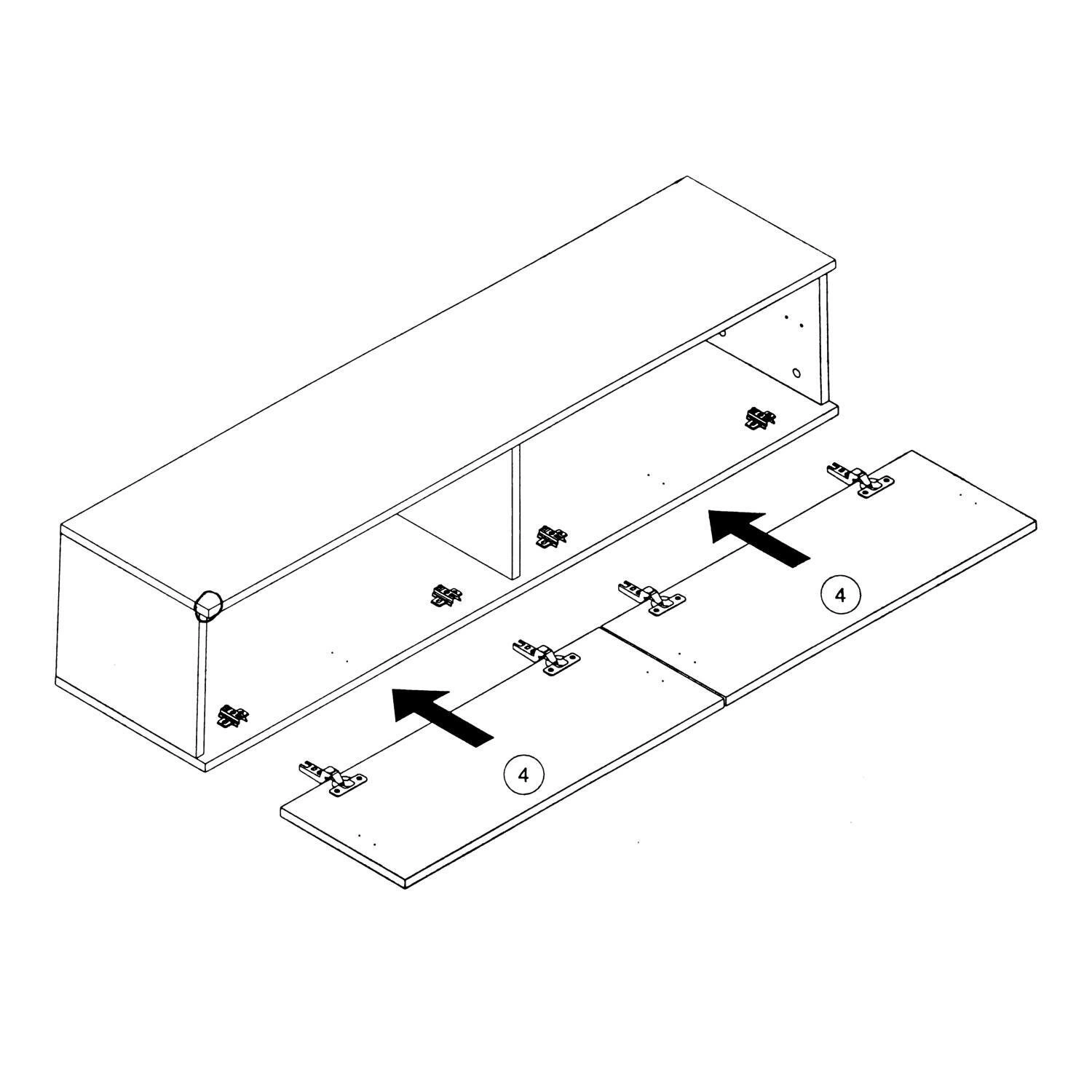 4

4