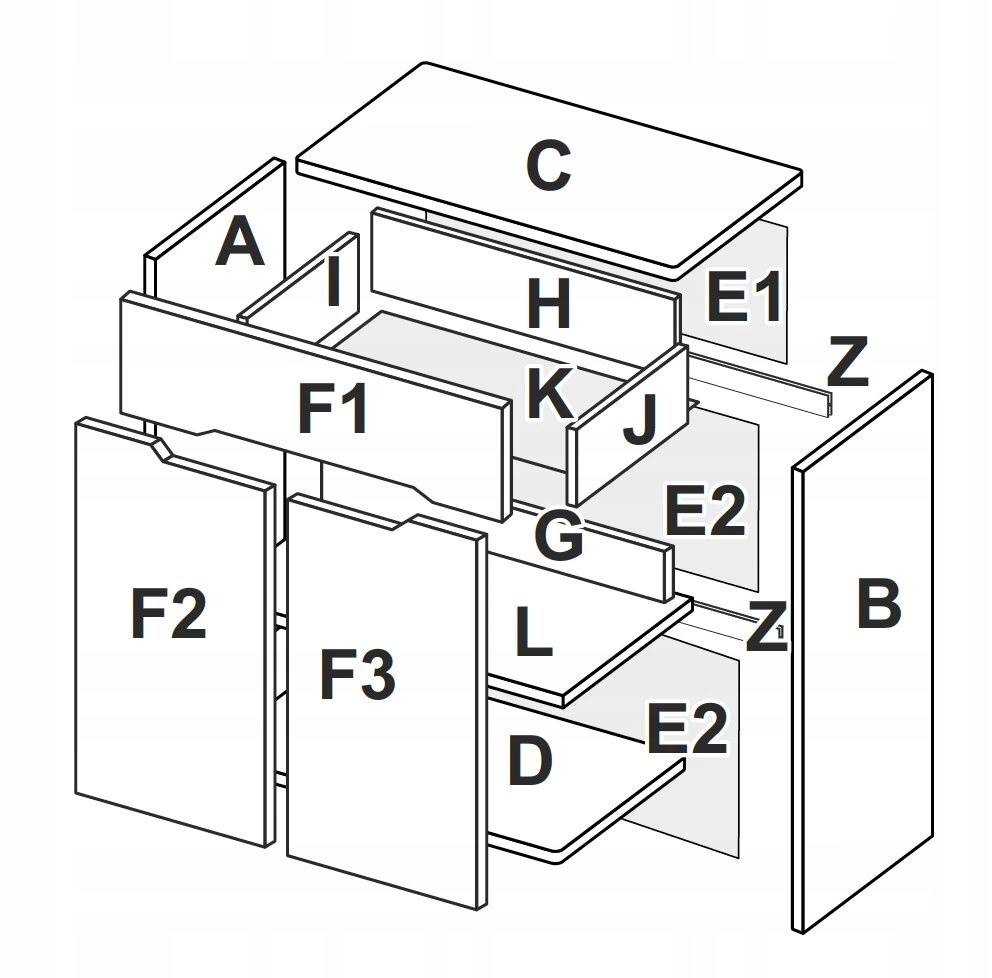 C
A
I
H
E1
Z
F1
K
J
E2
G
F2
F3
L
Z
B
E2
D