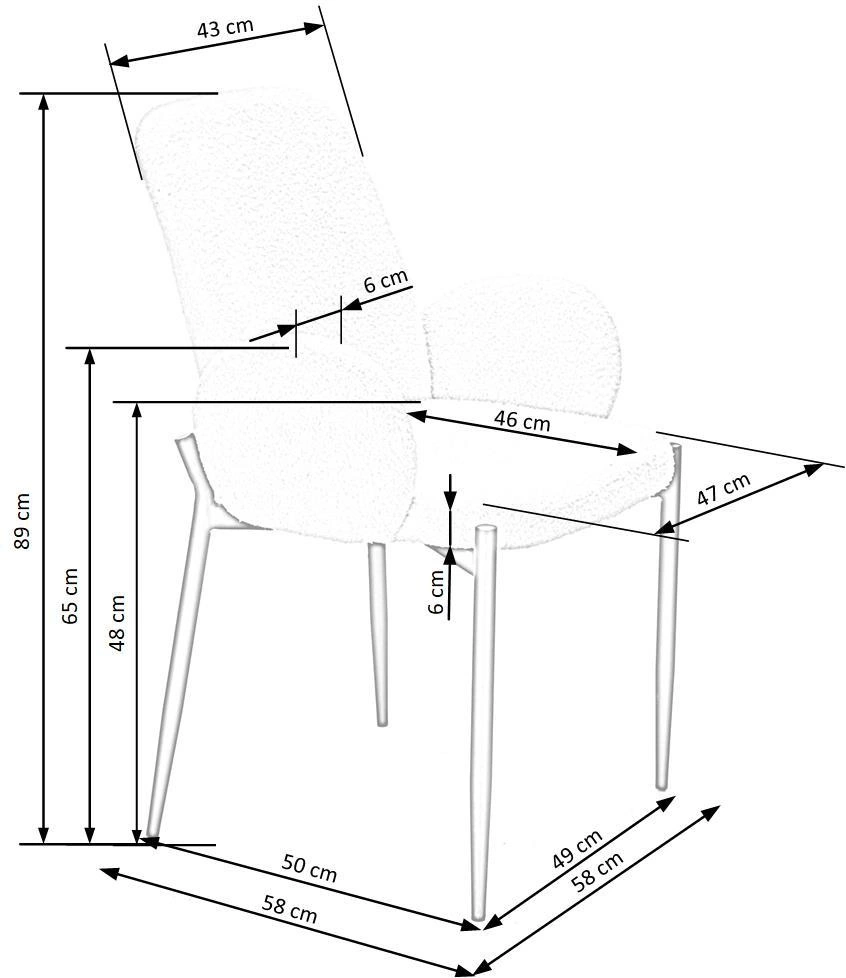 43 cm
6 cm
46 cm
47 cm
89 cm
65 cm
48 cm
6 cm
50 cm
58 cm
49 cm
58 cm