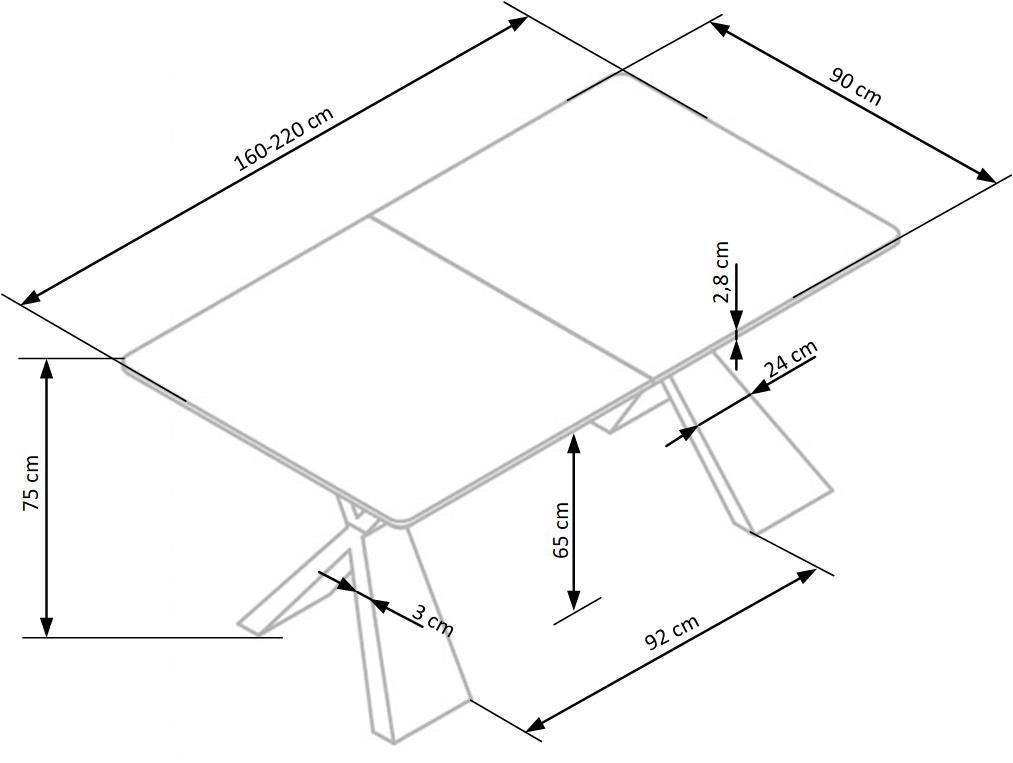 160-220 cm
90 cm
2,8 cm
24 cm
75 cm
65 cm
3 cm
92 cm