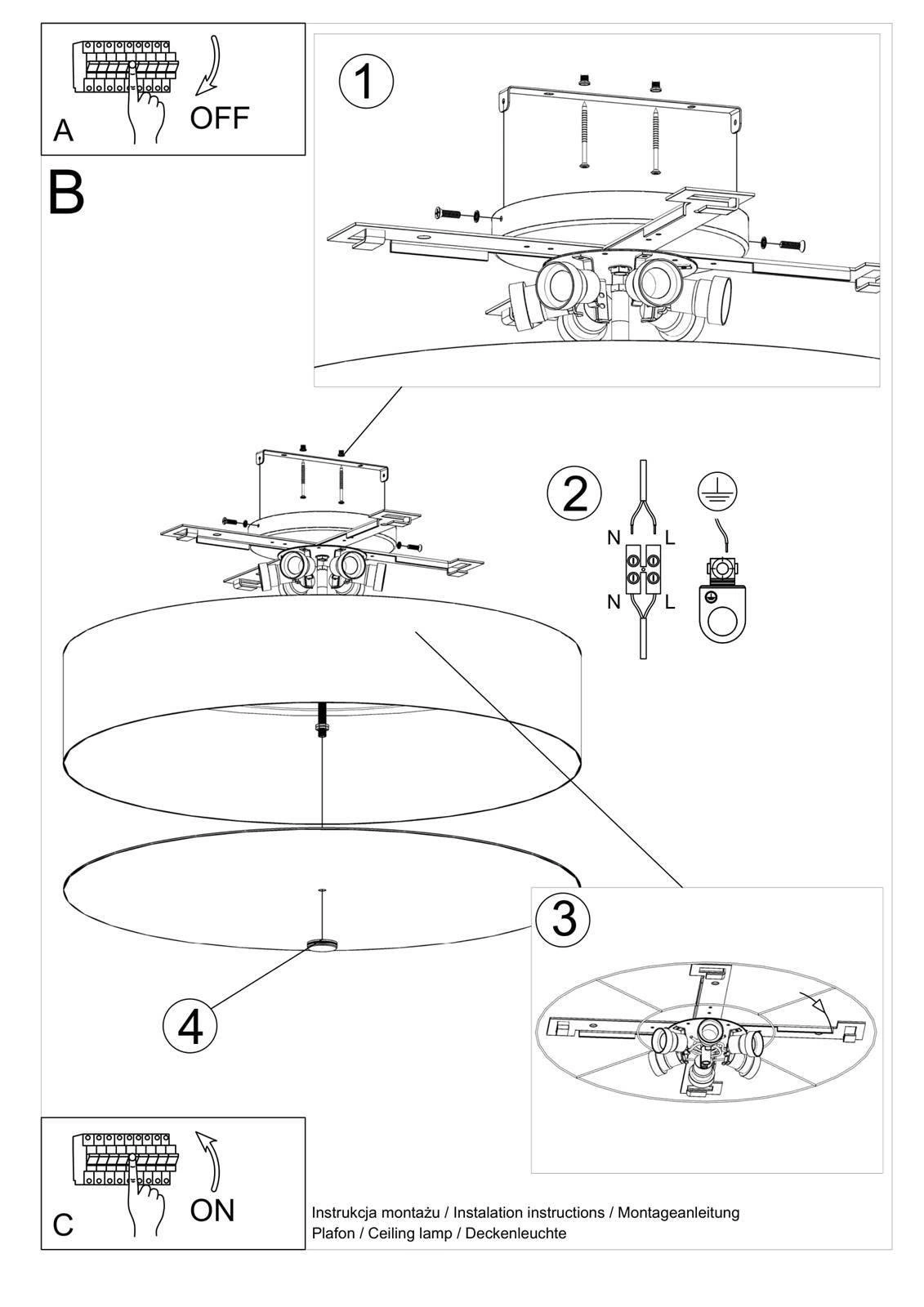 A
OFF

B

1

2
N L
N L

3

4

C
ON

Instrukcja montażu / Instalation instructions / Montageanleitung
Plafon / Ceiling lamp / Deckenleuchte