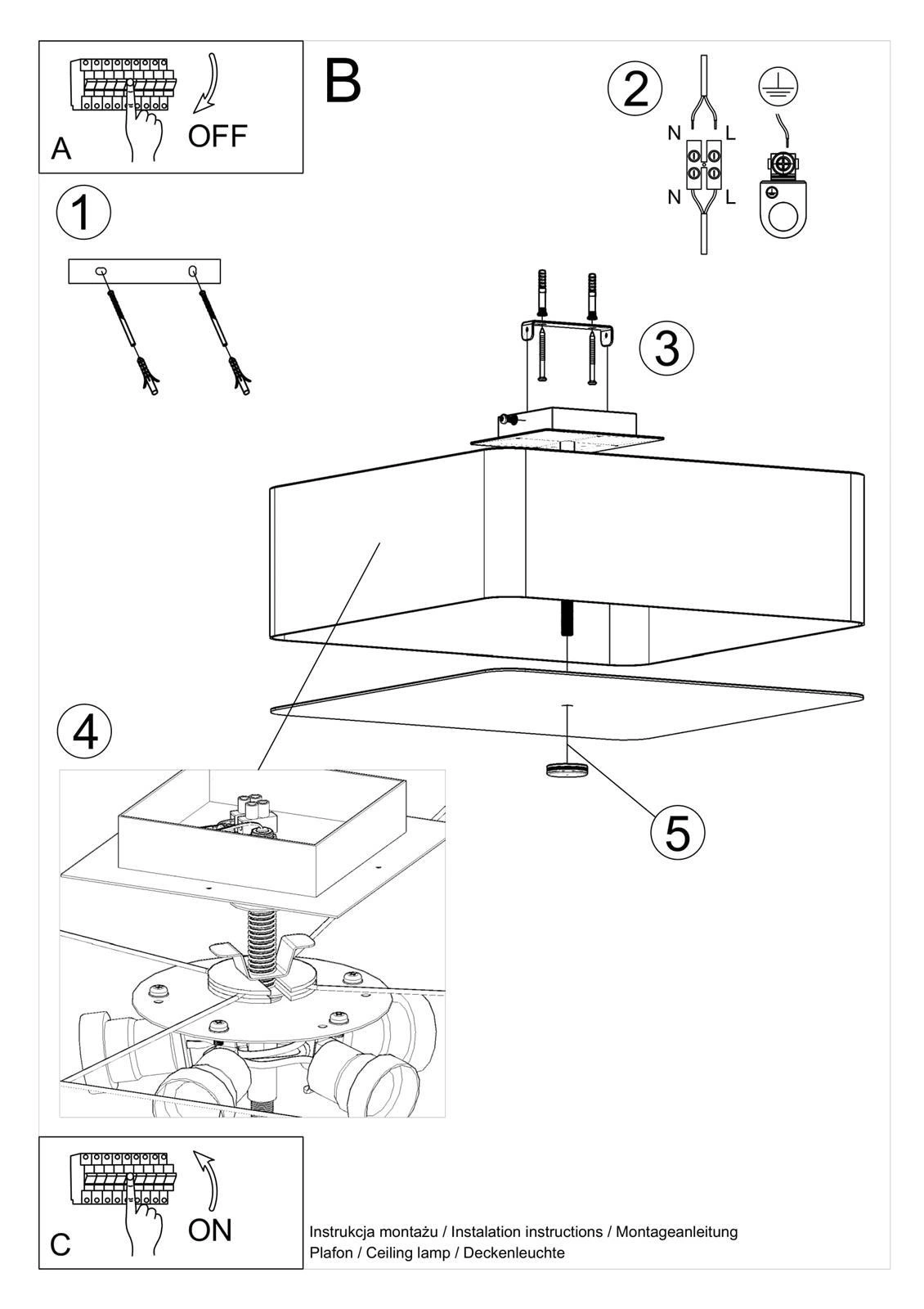 A
OFF

B

2
N L
N L

1

3

4

5

C
ON

Instrukcja montażu / Instalation instructions / Montageanleitung
Plafon / Ceiling lamp / Deckenleuchte