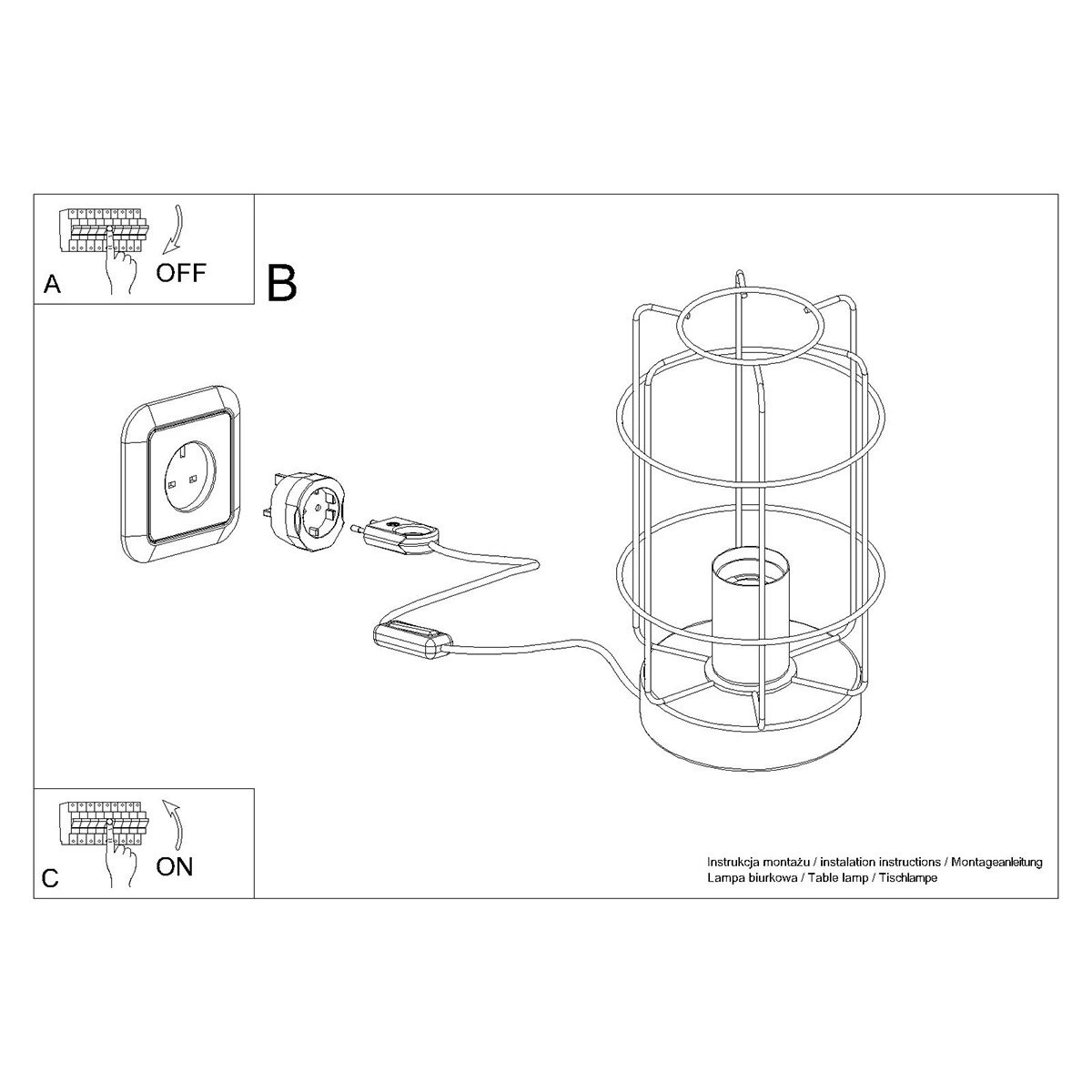 A OFF

B

C ON

Instrukcja montażu / instalation instructions / Montageanleitung
Lampa biurkowa / Table lamp / Tischlampe