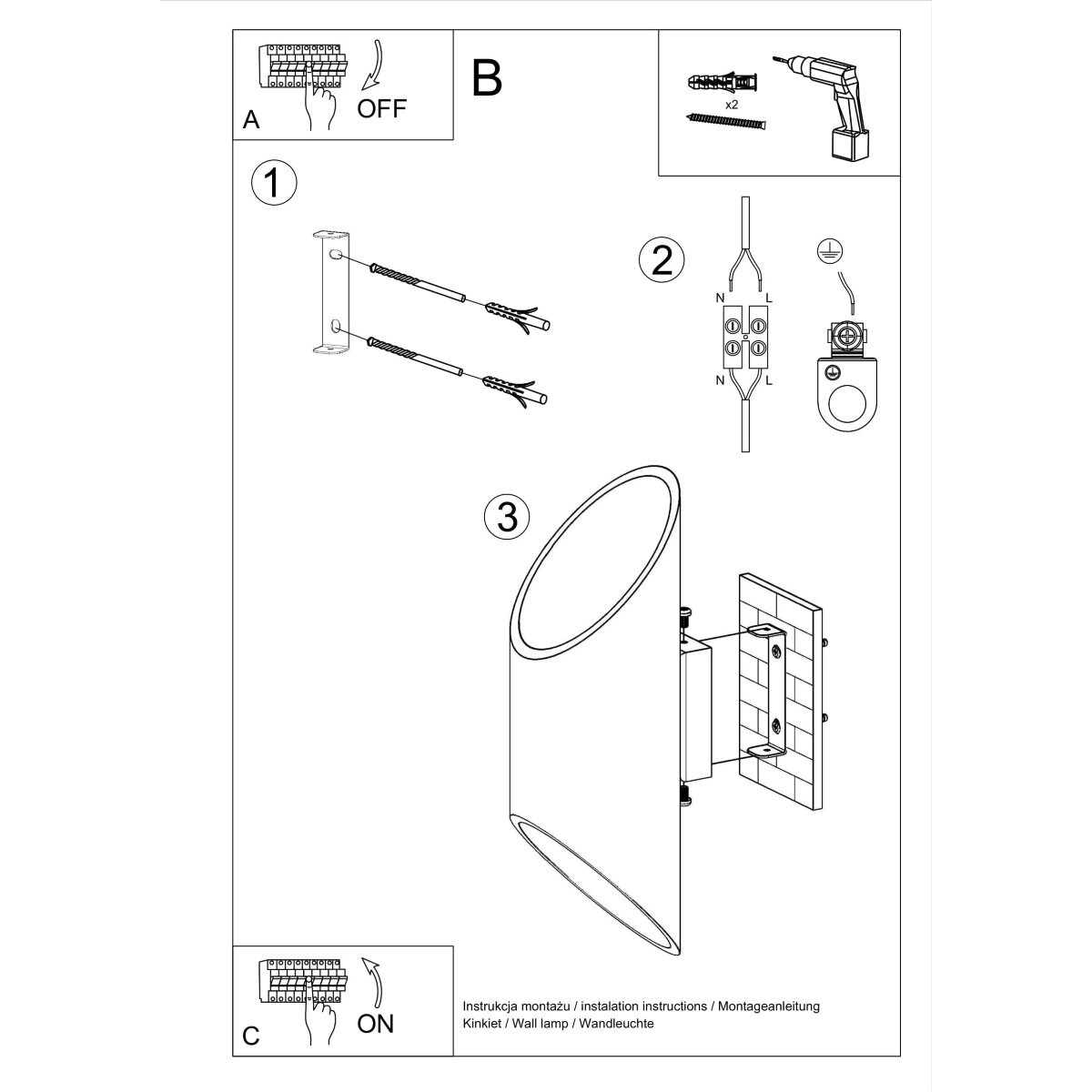 A
OFF

B

x2

1

2

N
L
N
L

3

C
ON

Instrukcja montażu / instalation instructions / Montageanleitung
Kinkiet / Wall lamp / Wandleuchte