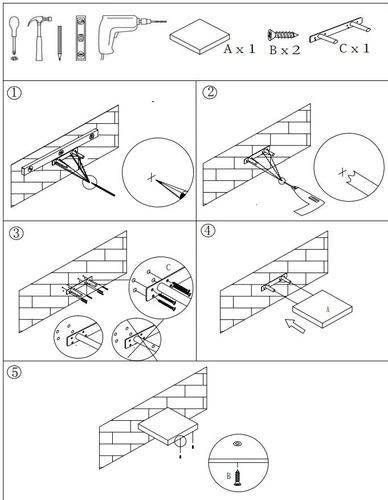 A x 1 B x 2 C x 1

①

②

③

C

④

A

⑤

B