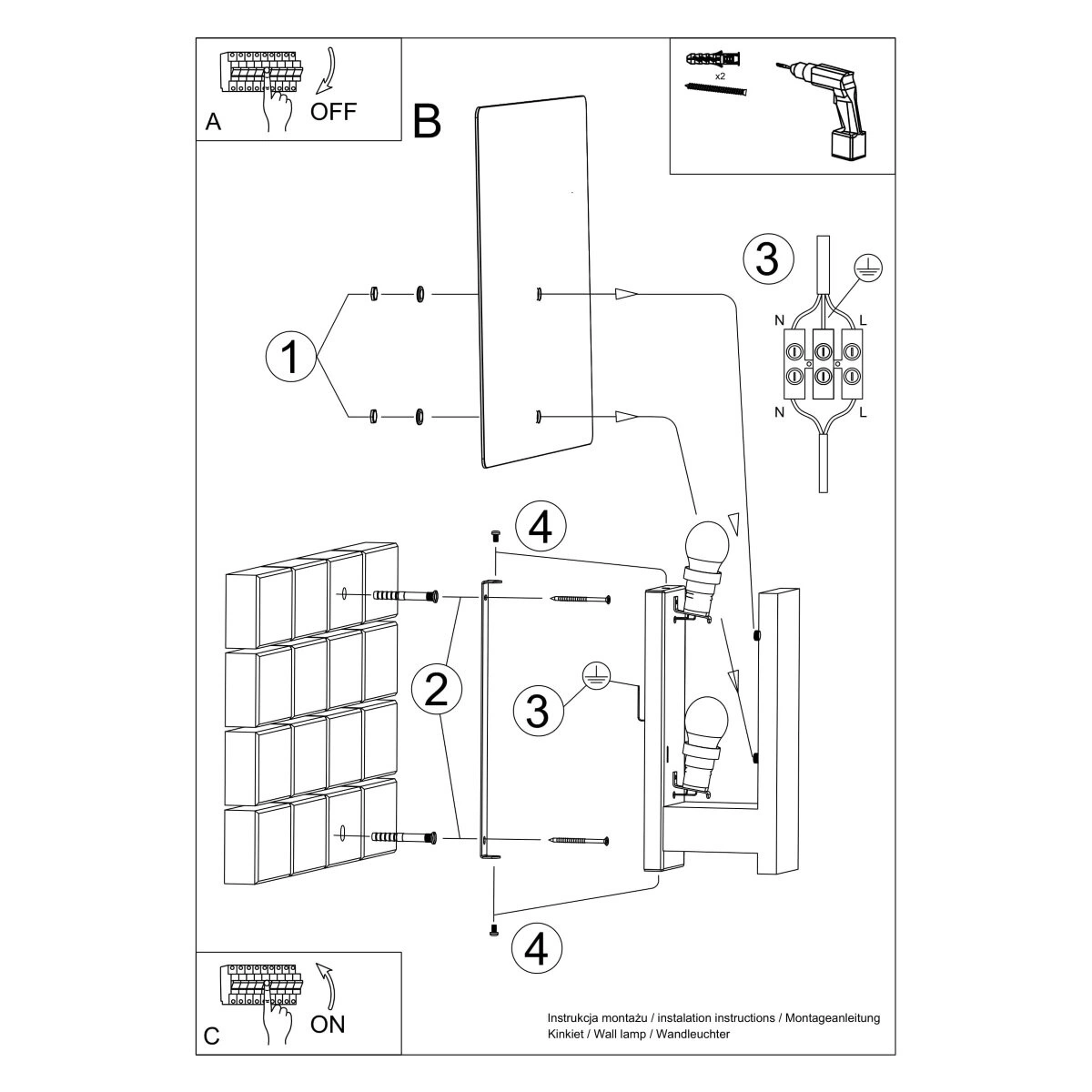 A
OFF
B
x2
3
N
L
N
L
1
4
2
3
4
C
ON
Instrukcja montażu / instalation instructions / Montageanleitung
Kinkiet / Wall lamp / Wandleuchter