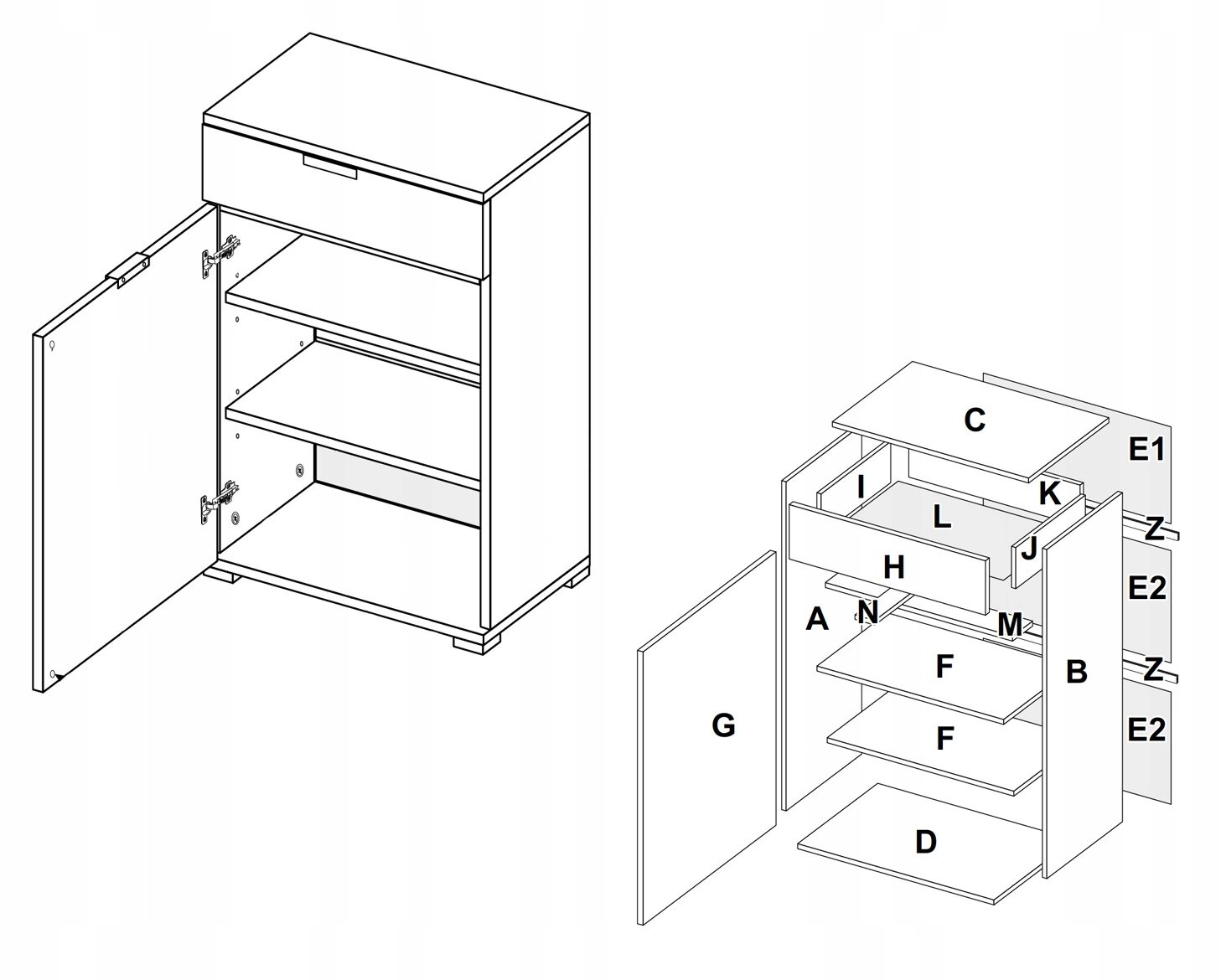 C
E1
I
K
L
Z
J
H
E2
A
N
M
F
B
Z
G
F
E2
D