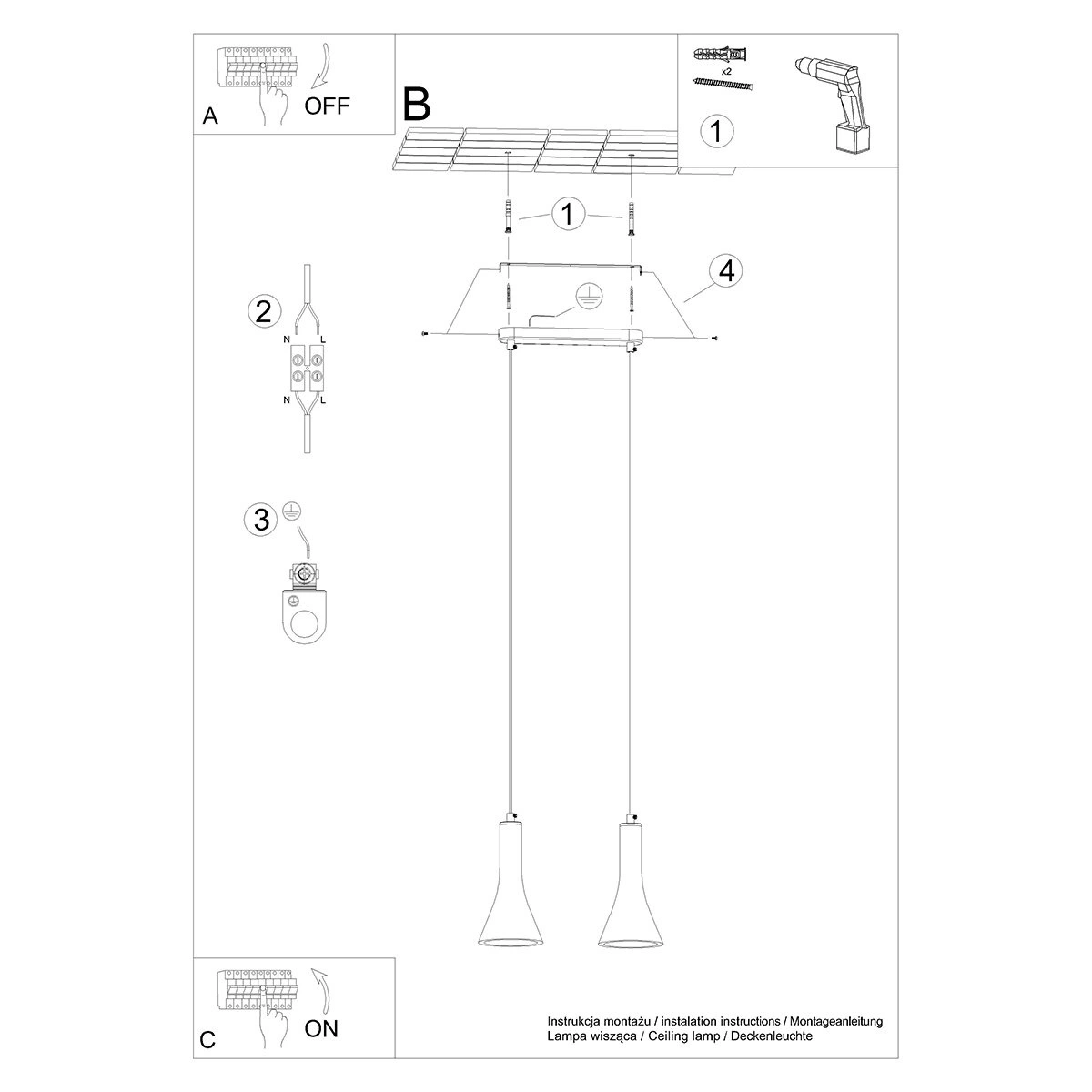 A
OFF

B

x2

1

1

4

2
N L
N L

3

C
ON

Instrukcja montażu / instalation instructions / Montageanleitung
Lampa wisząca / Ceiling lamp / Deckenleuchte