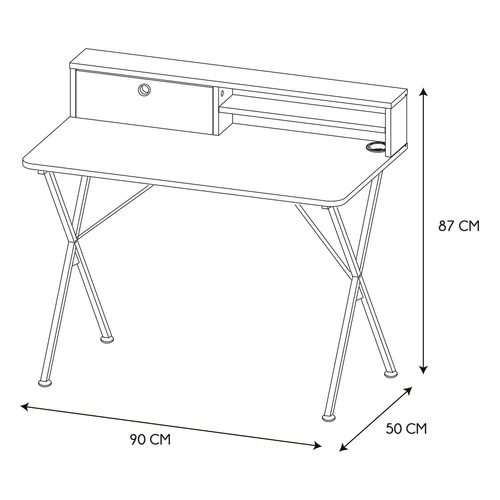 87 CM

90 CM

50 CM