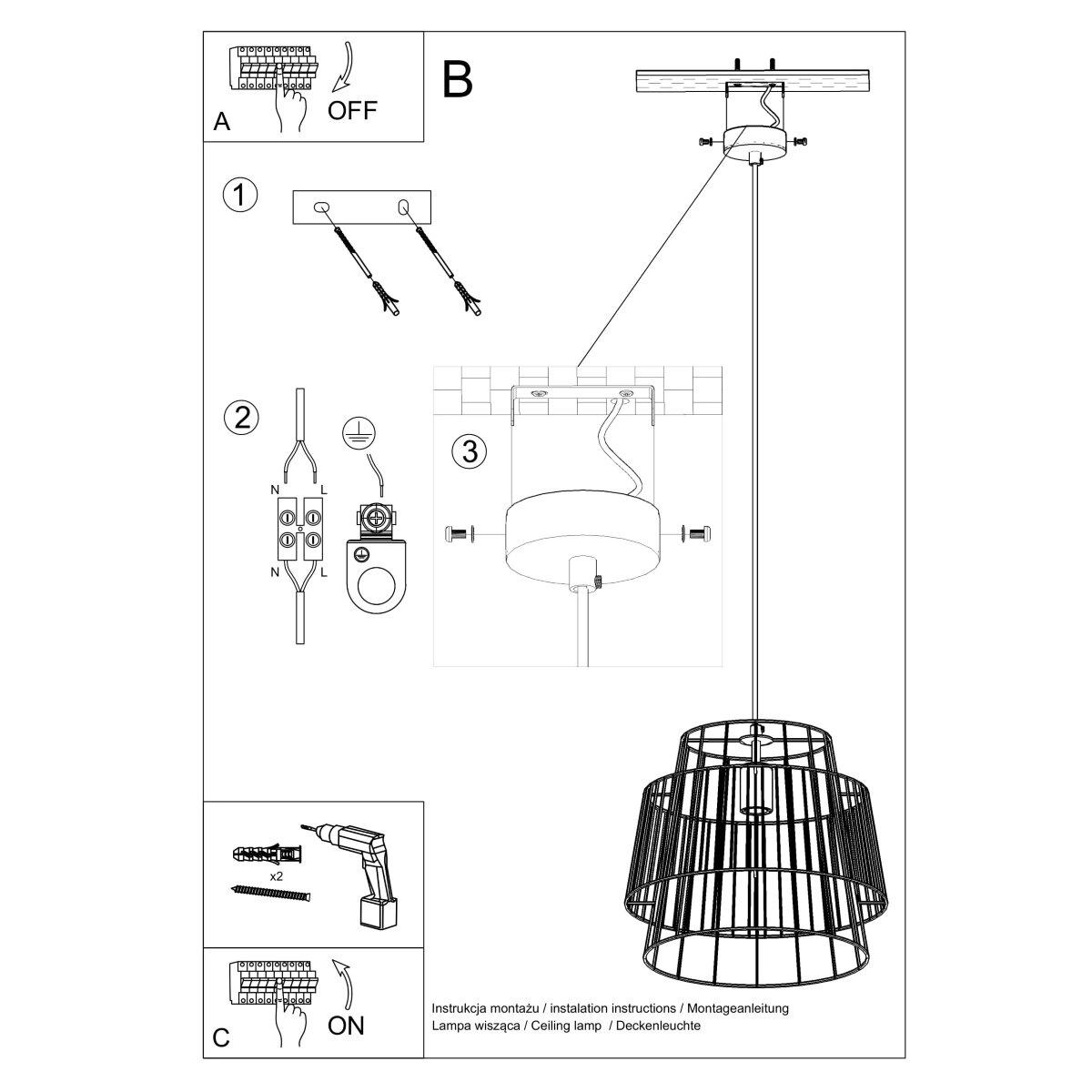 A
OFF

B

1

2

N
L
N
L

3

x2

C
ON

Instrukcja montażu / instalation instructions / Montageanleitung
Lampa wisząca / Ceiling lamp / Deckenleuchte