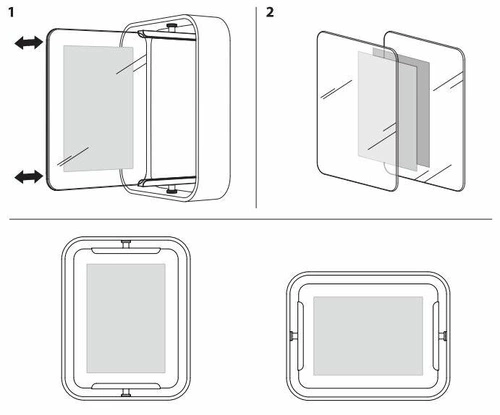 1

2