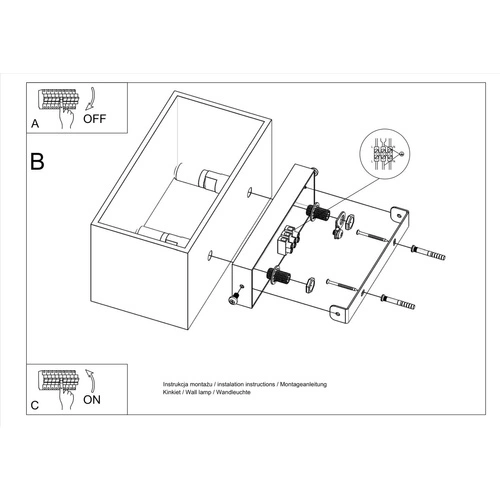 A
OFF

B

C
ON

Instrukcja montażu / installation instructions / Montageanleitung
Kinkiet / Wall lamp / Wandleuchte