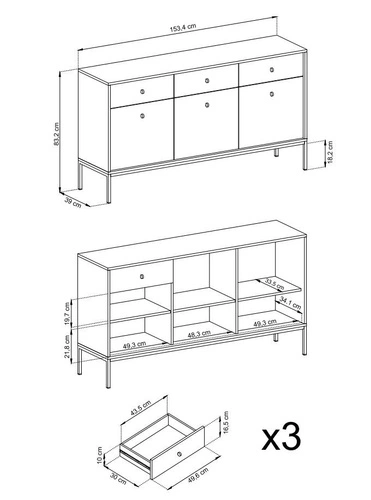 153,4 cm
83,2 cm
18,2 cm
39 cm
33,5 cm
34,1 cm
19,7 cm
21,8 cm
49,3 cm
48,3 cm
49,3 cm
43,5 cm
16,5 cm
10 cm
30 cm
49,6 cm
x3