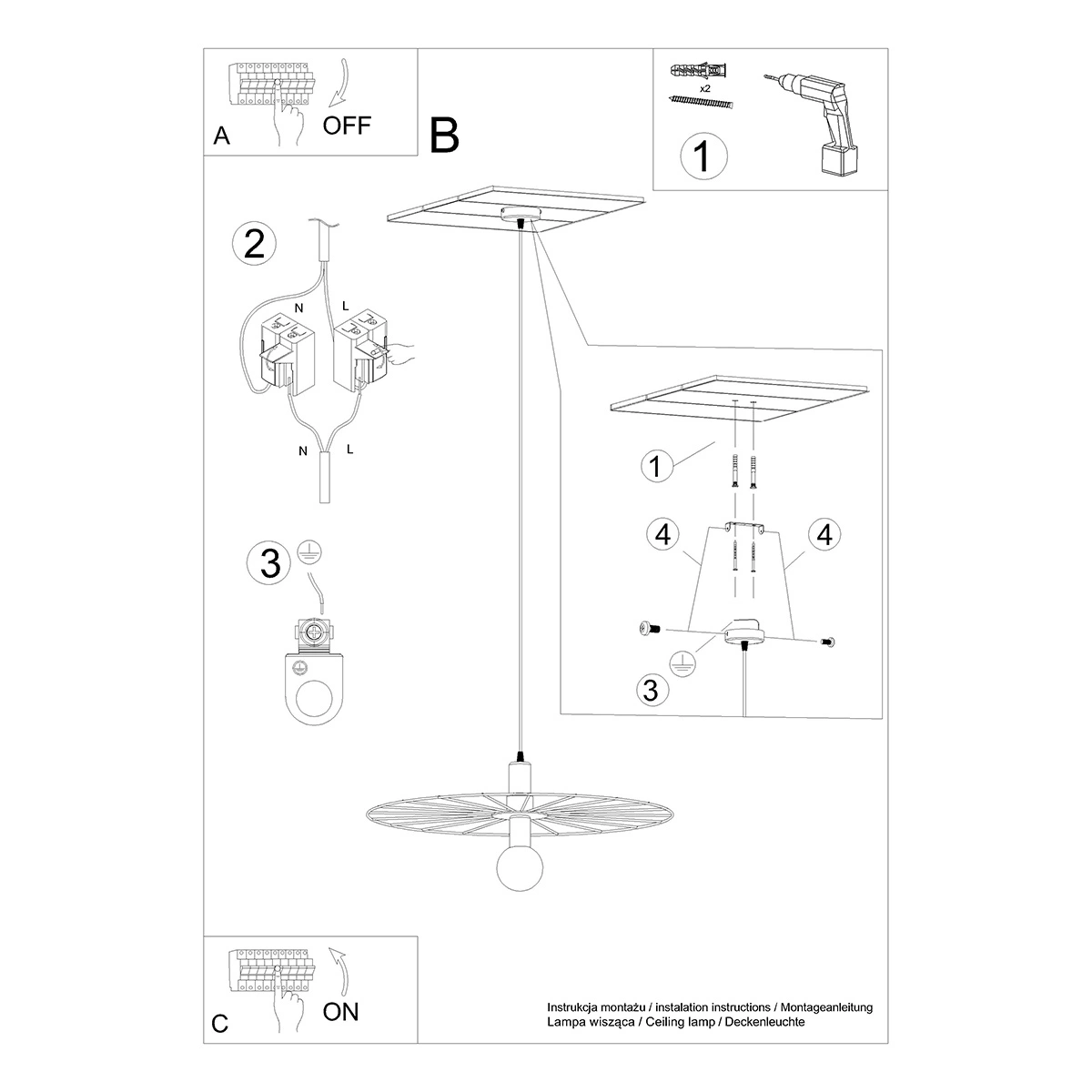 A
OFF

B

x2
1

2
N
L
N
L

3

1
4
4
3

C
ON

Instrukcja montażu / instalation instructions / Montageanleitung
Lampa wisząca / Ceiling lamp / Deckenleuchte