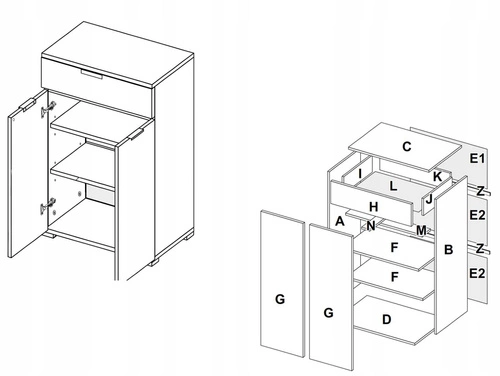 C
E1
I
K
L
Z
J
H
E2
A
N
M
F
B
Z
F
E2
G
G
D