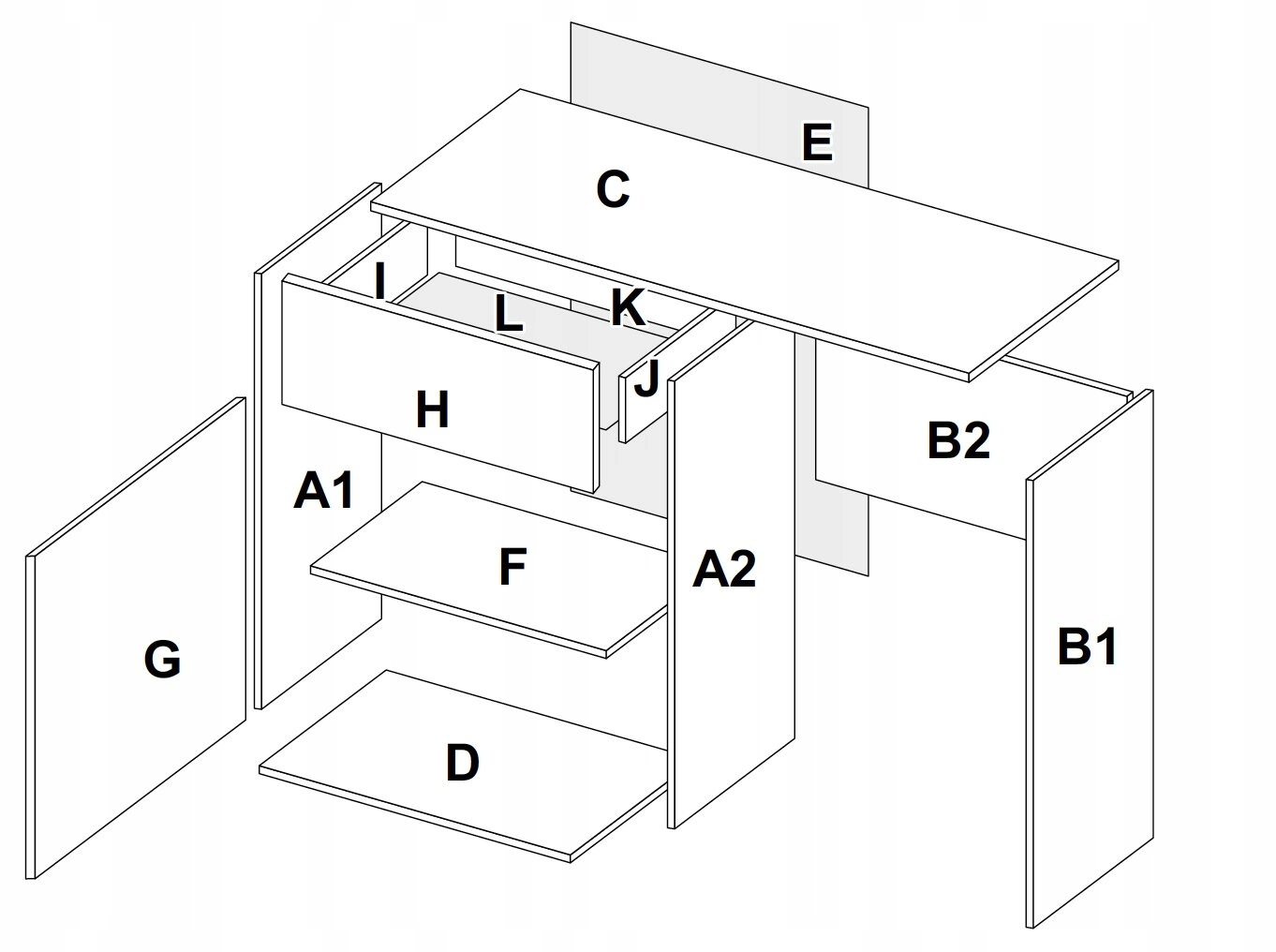 E
C
I
L
K
J
H
B2
A1
F
A2
G
B1
D