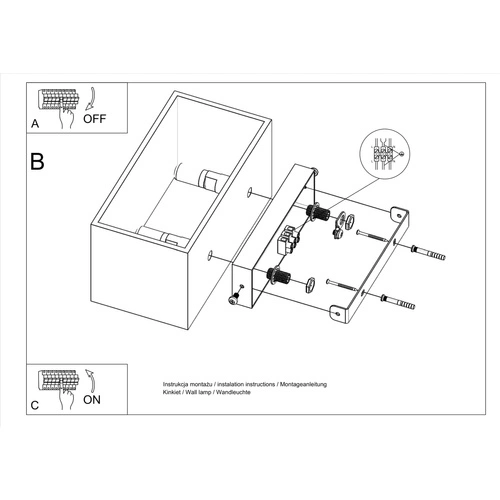 A
OFF

B

C
ON

Instrukcja montażu / installation instructions / Montageanleitung
Kinkiet / Wall lamp / Wandleuchte