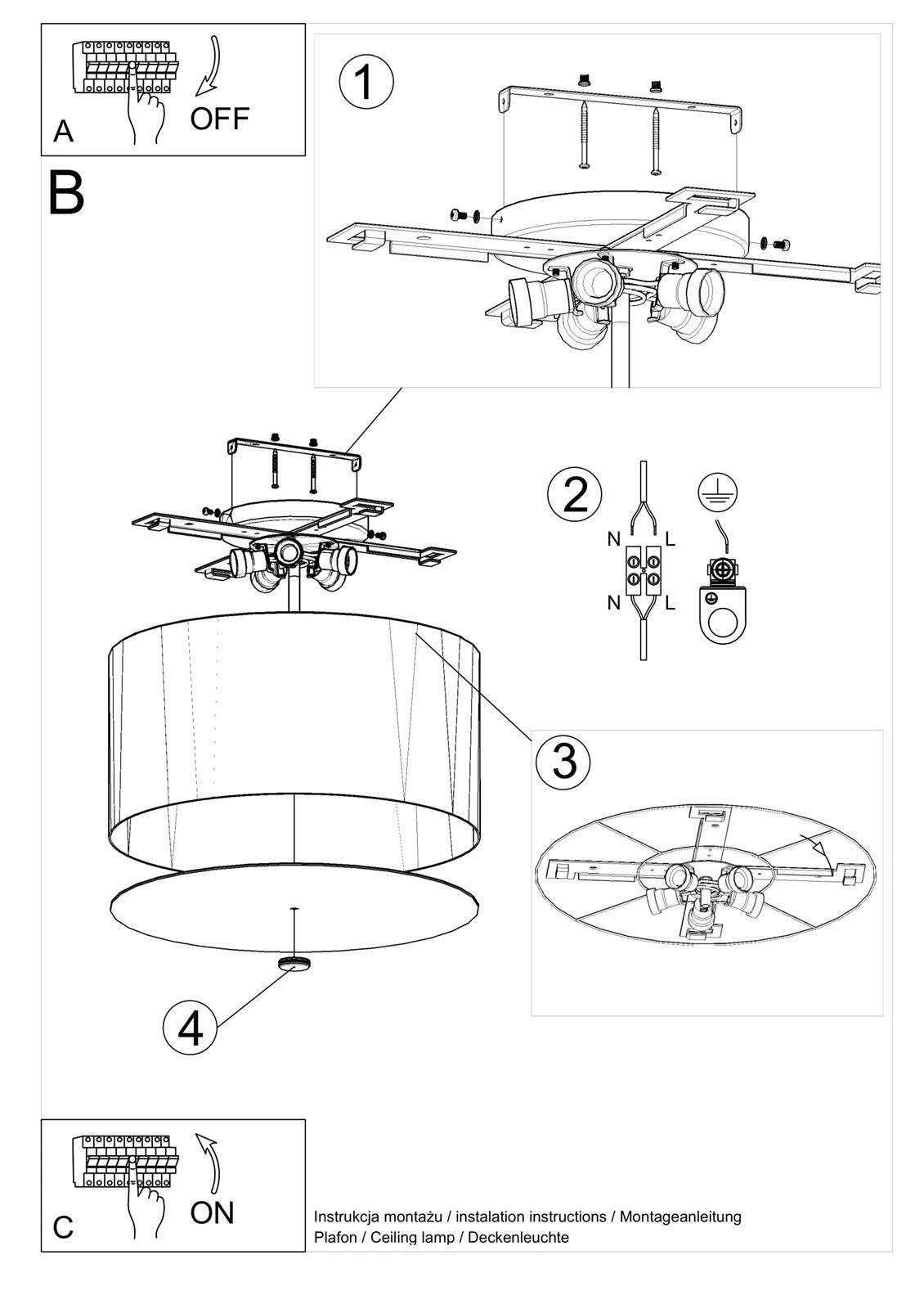 A
OFF

B

1

2
N L
N L

3

4

C
ON

Instrukcja montażu / instalation instructions / Montageanleitung
Plafon / Ceiling lamp / Deckenleuchte