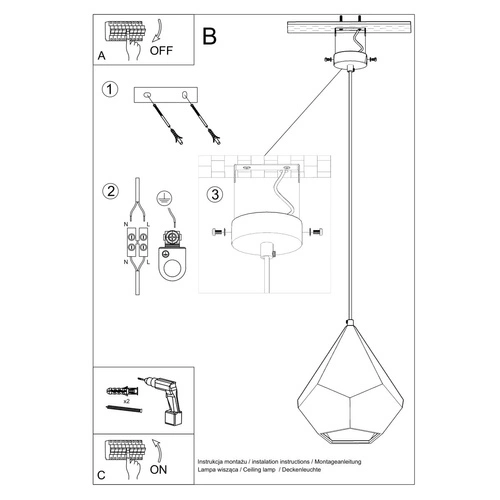 A
OFF
B
1
2
N L
N L
3
x2
C
ON
Instrukcja montażu / instalation instructions / Montageanleitung
Lampa wisząca / Ceiling lamp / Deckenleuchte