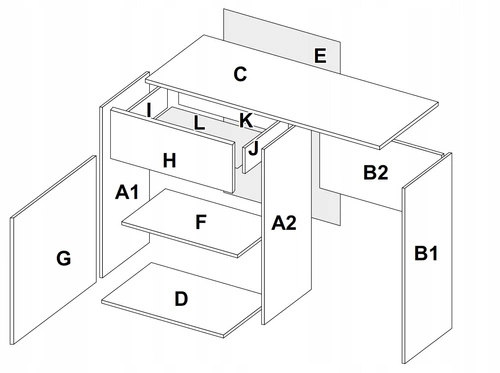 E
C
I
L
K
J
H
B2
A1
F
A2
G
B1
D