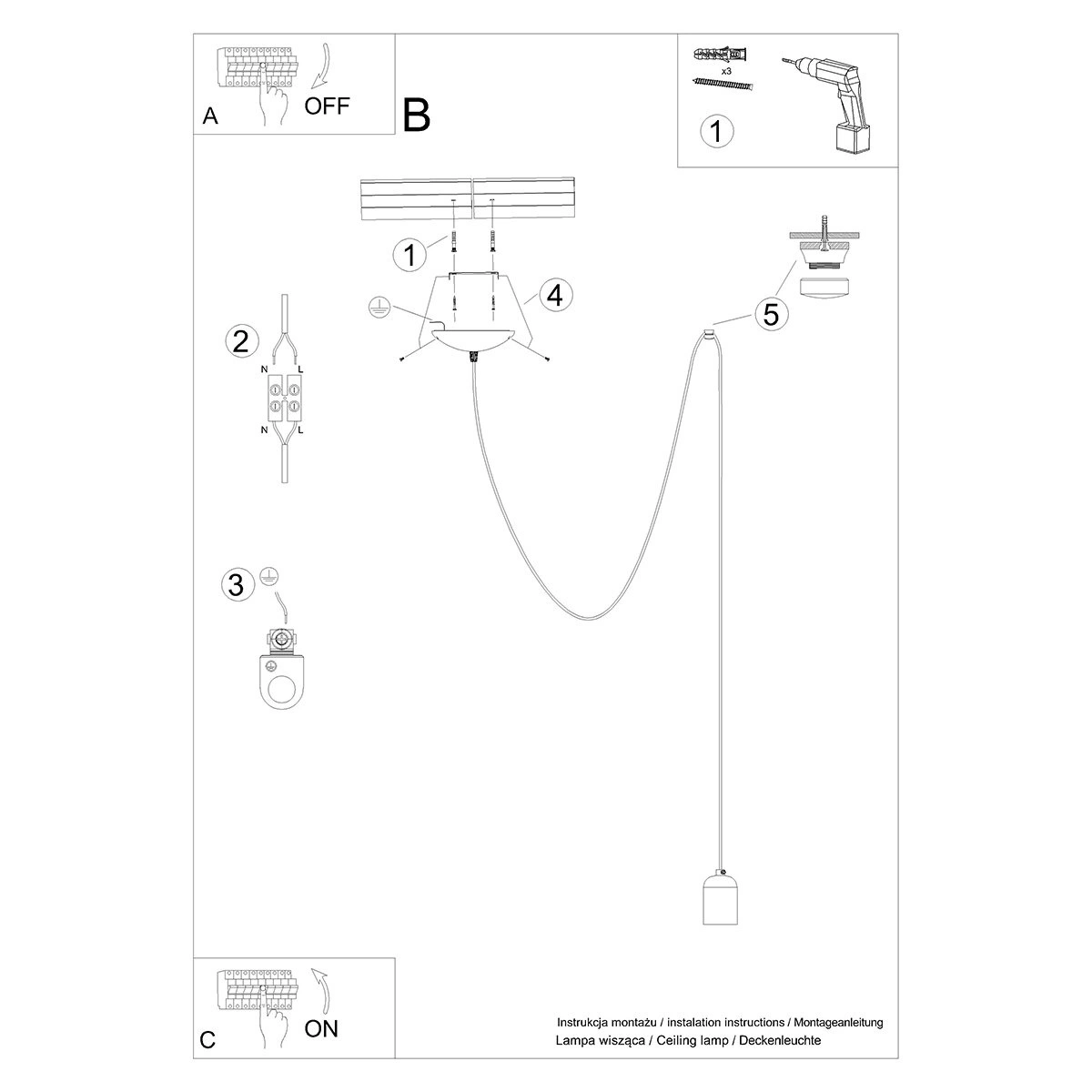 A
OFF

B

x3
1

1
4
5

2
N L
N L

3

C
ON

Instrukcja montażu / instalation instructions / Montageanleitung
Lampa wisząca / Ceiling lamp / Deckenleuchte