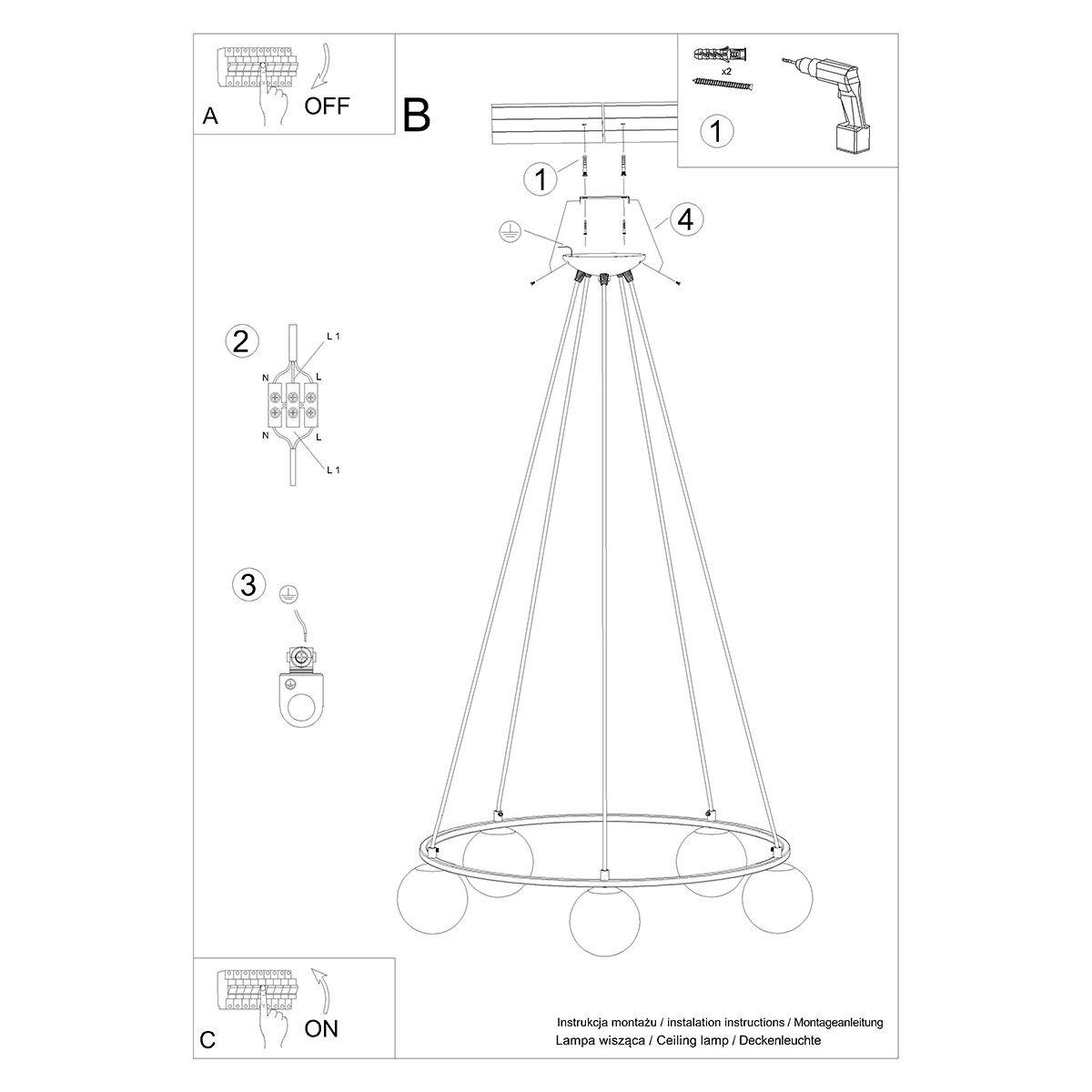 A

OFF

B

x2

1

1

4

2

L 1

N

L

N

L

L 1

3

C

ON

Instrukcja montażu / instalation instructions / Montageanleitung
Lampa wisząca / Ceiling lamp / Deckenleuchte