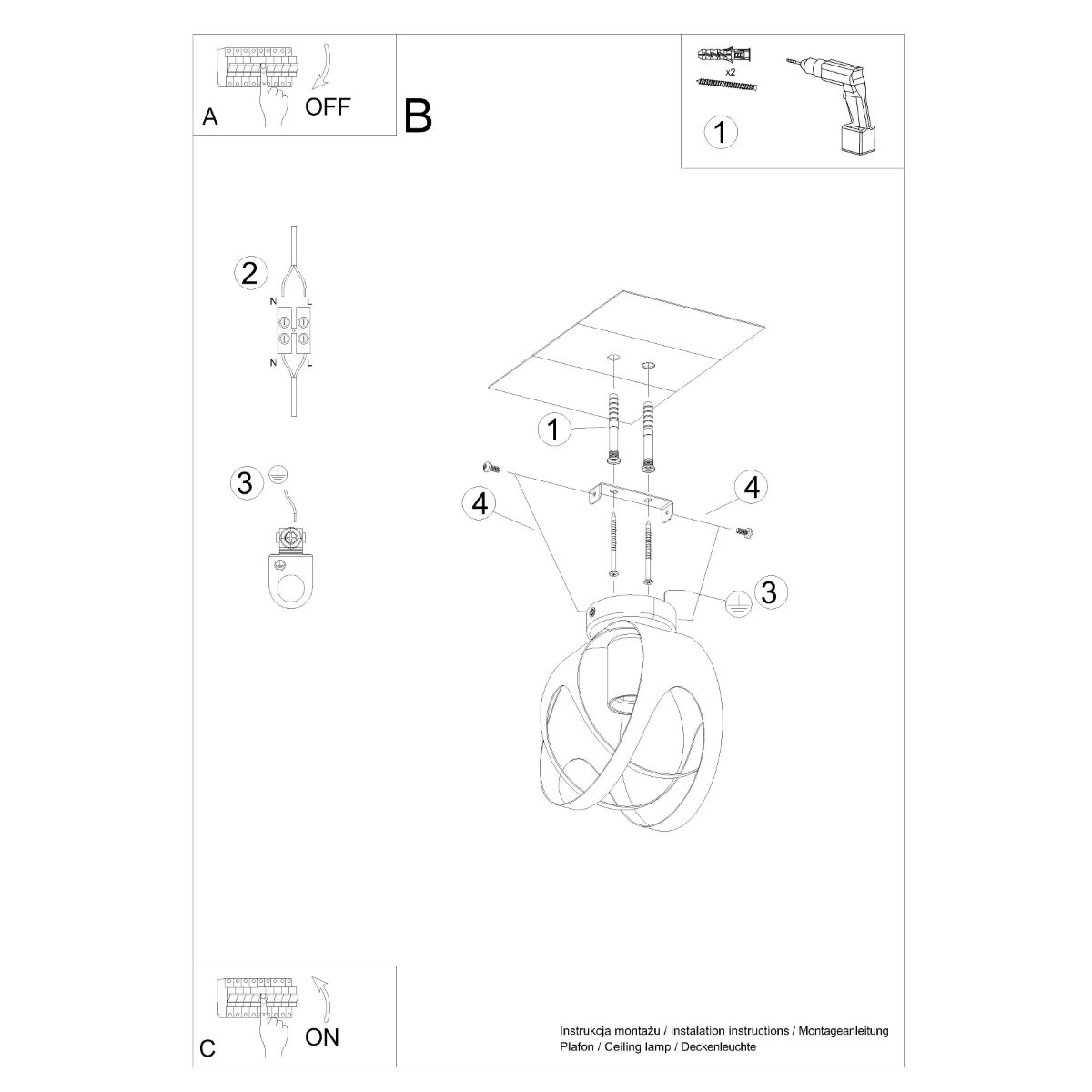 A
OFF

B

x2
1

2
N L
N L

3

1
4
4
3

C
ON

Instrukcja montażu / instalation instructions / Montageanleitung
Plafon / Ceiling lamp / Deckenleuchte