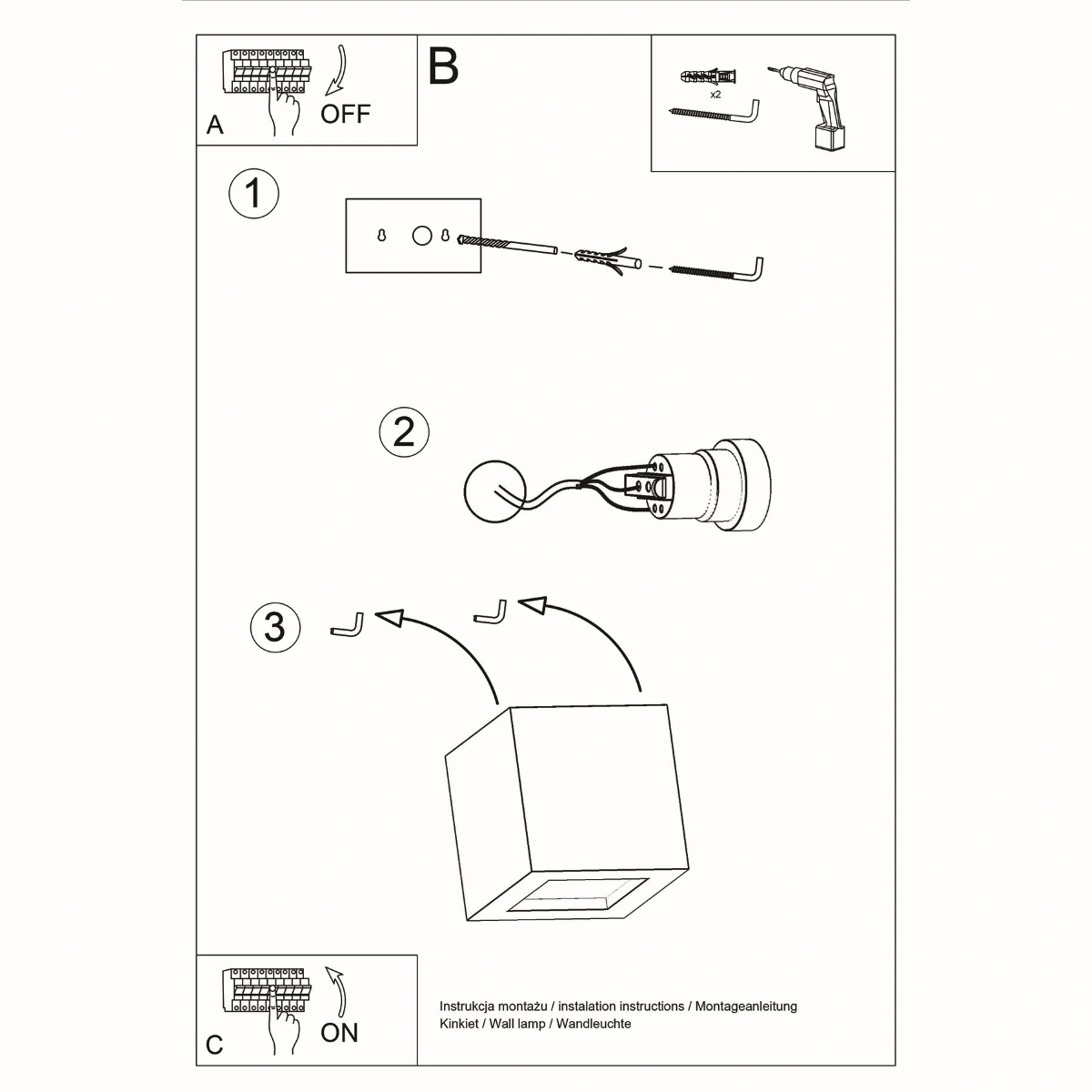 A
OFF

B

x2

1

2

3

C
ON

Instrukcja montażu / instalation instructions / Montageanleitung
Kinkiet / Wall lamp / Wandleuchte