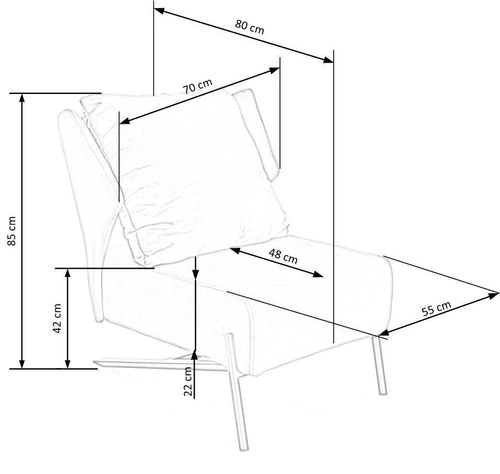 80 cm
70 cm
85 cm
48 cm
42 cm
55 cm
22 cm