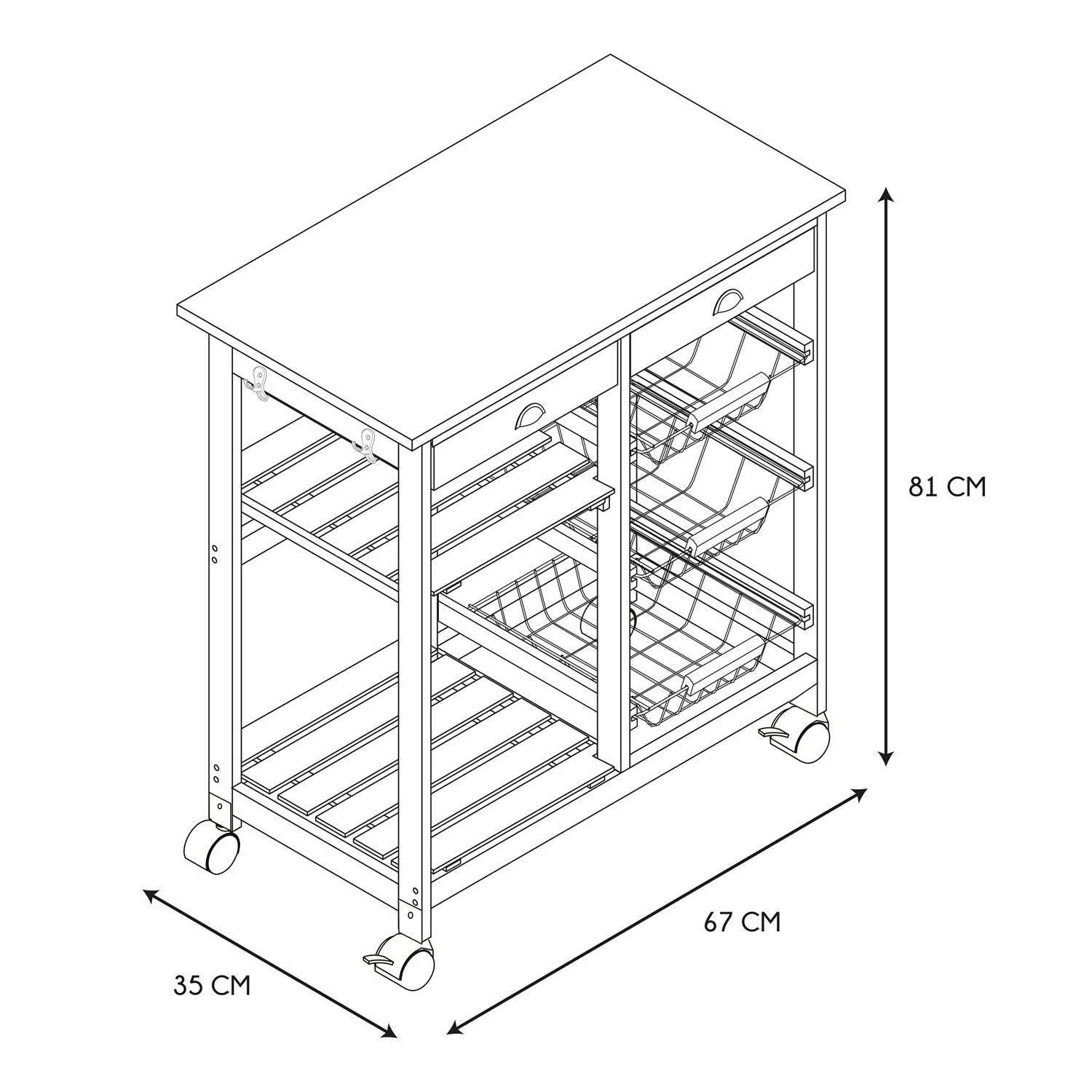 81 CM

67 CM

35 CM