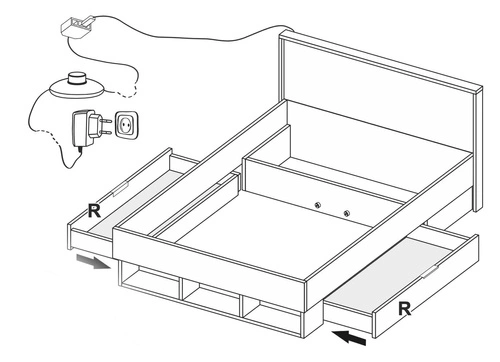 R

R