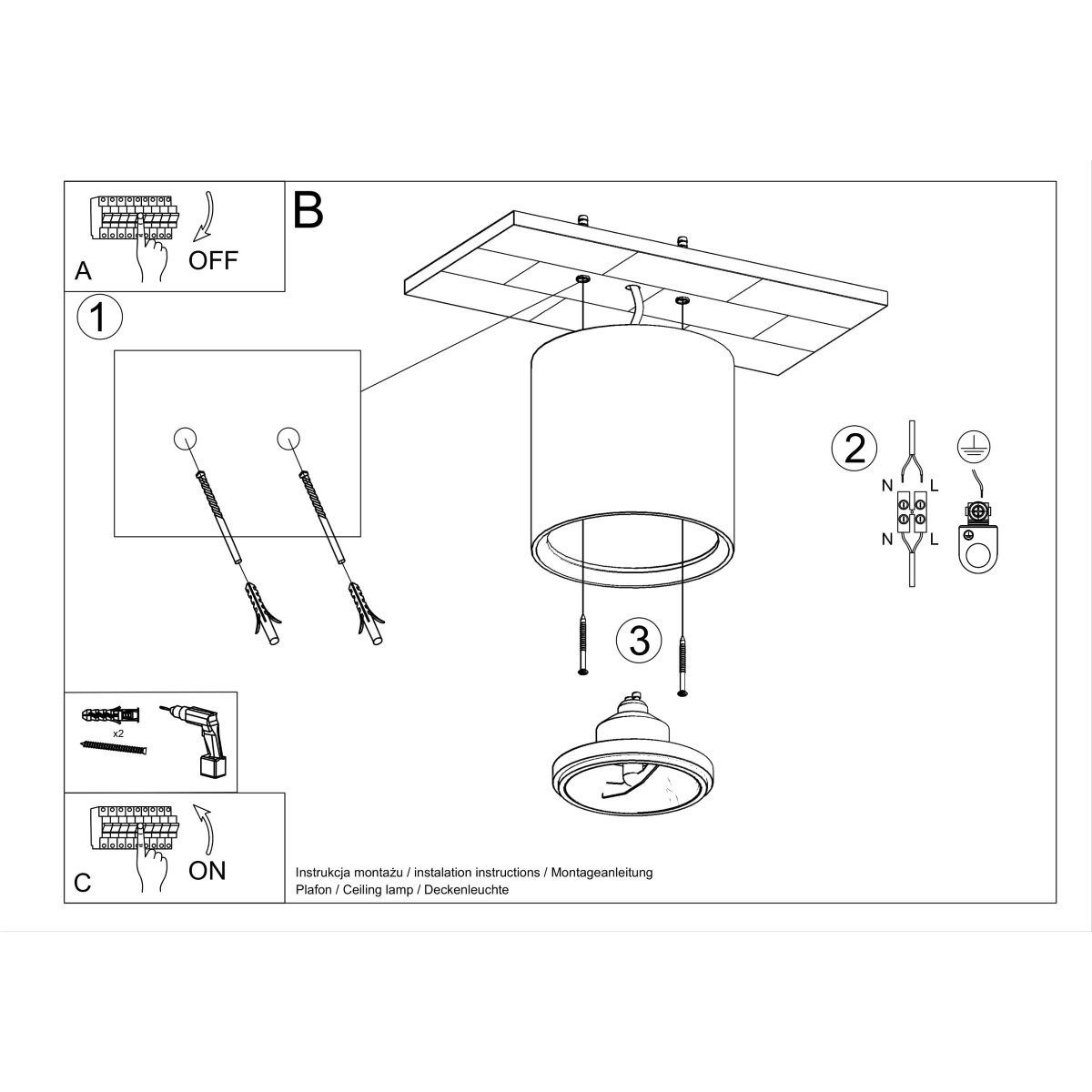 A
OFF

B

1

2
N
L
N
L

3

x2

C
ON

Instrukcja montażu / instalation instructions / Montageanleitung
Plafon / Ceiling lamp / Deckenleuchte