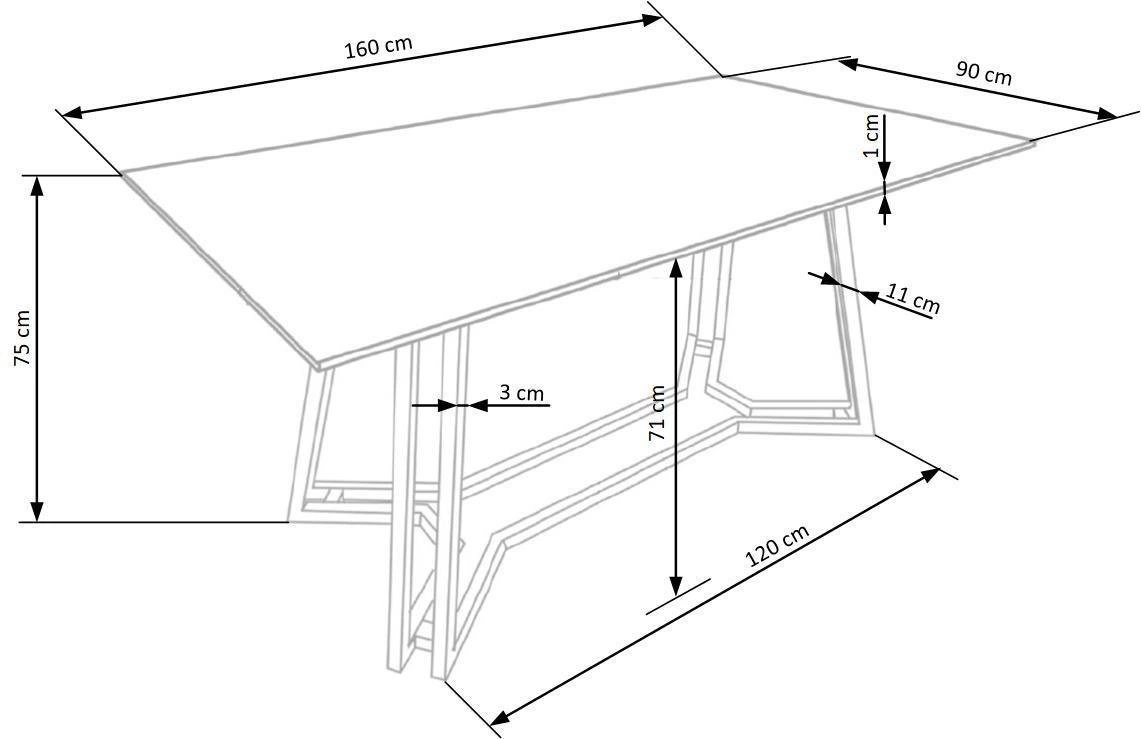 160 cm
90 cm
1 cm
75 cm
11 cm
3 cm
71 cm
120 cm