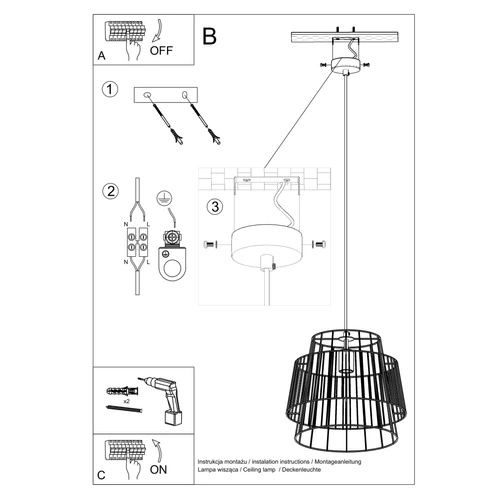 A
OFF
B
1
2
N L
N L
3
x2
C
ON
Instrukcja montażu / instalation instructions / Montageanleitung
Lampa wisząca / Ceiling lamp / Deckenleuchte